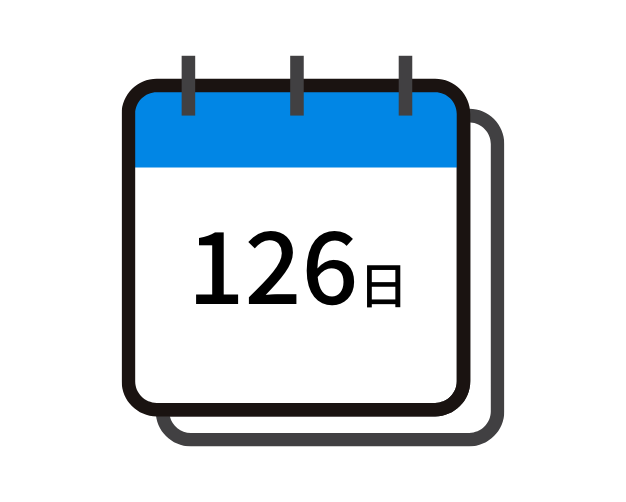 126日